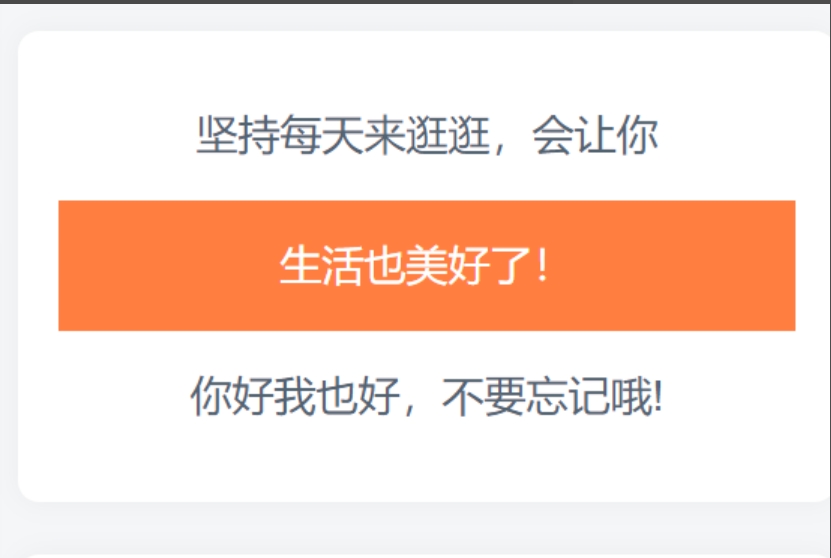 坚持每天来逛逛，会让你

生活也美好了！

你好我也好，不要忘记哦!